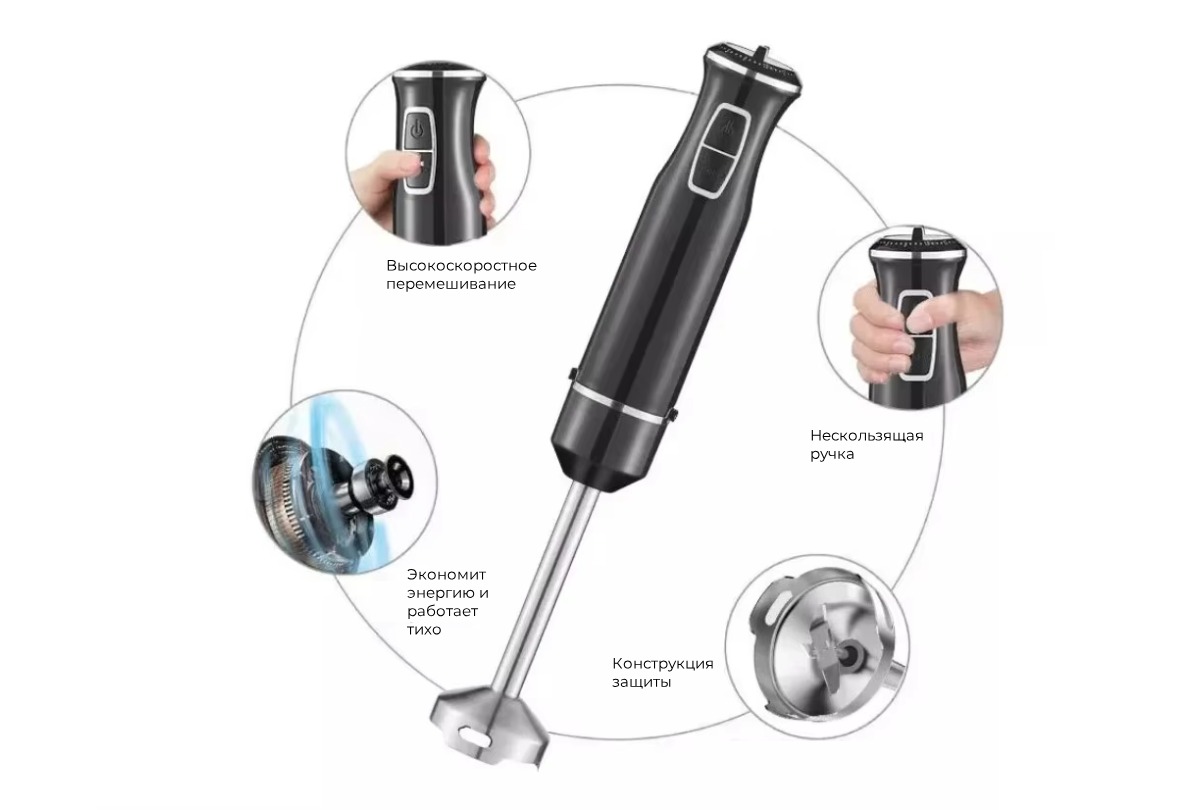 Высокоскоростное перемешивание

Нескользящая ручка

Экономит энергию и работает тихо

Конструкция защиты